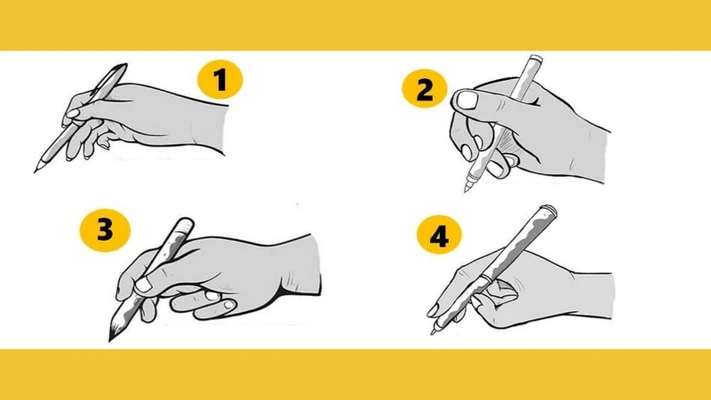 1
2
3
4