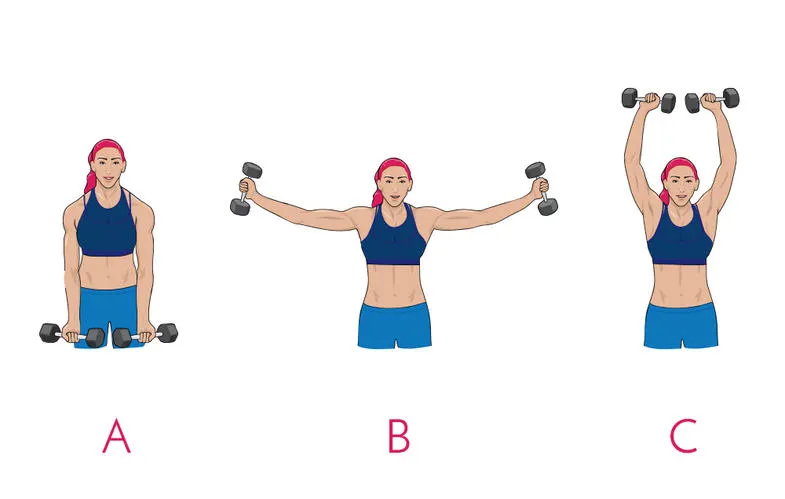 A

B

C