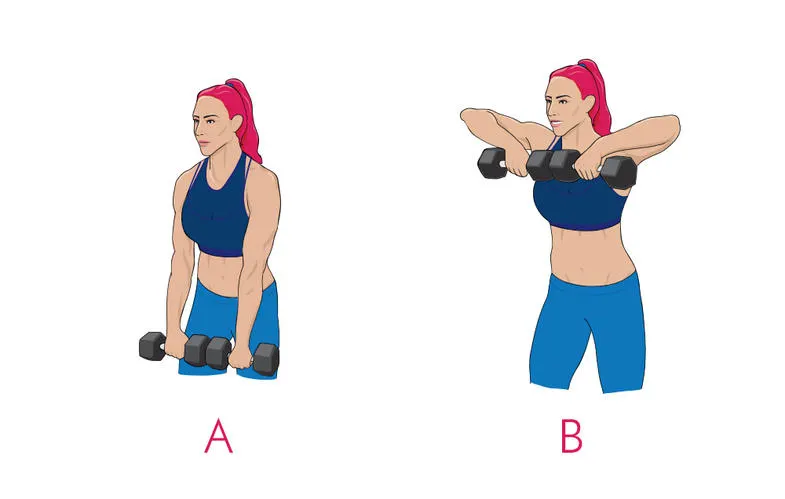 A

B