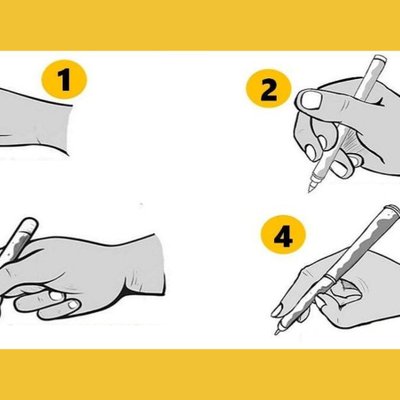 1

2

4